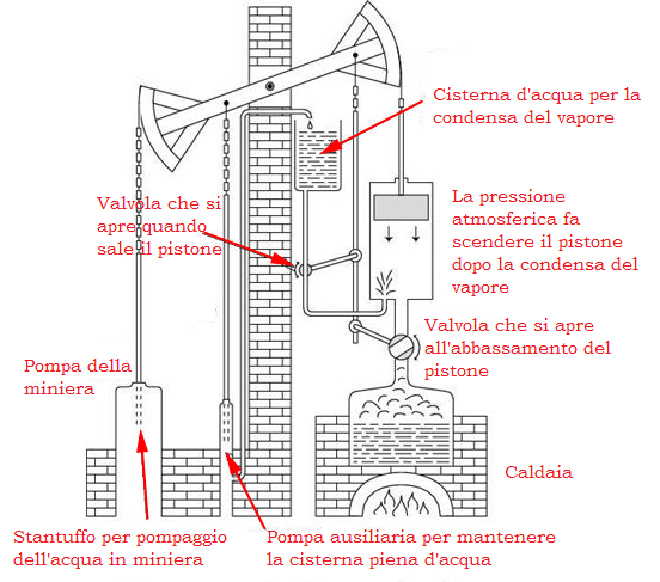 Cisterna d'acqua per la condensa del vapore

Valvola che si apre quando sale il pistone

La pressione atmosferica fa scendere il pistone dopo la condensa del vapore

Valvola che si apre all'abbassamento del pistone

Pompa della miniera

Caldaia

Stantuffo per pompaggio dell'acqua in miniera

Pompa ausiliaria per mantenere la cisterna piena d'acqua